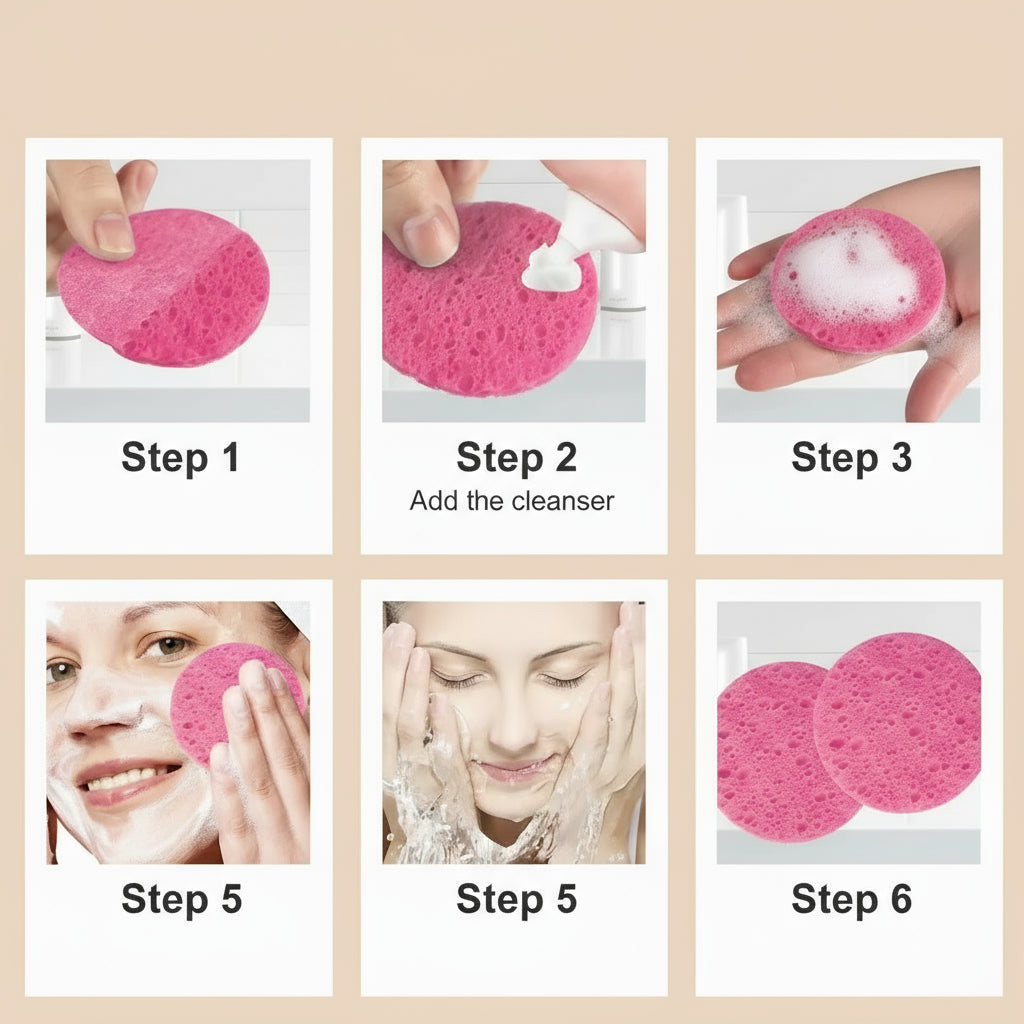 Step 1

Step 2
Add the cleanser

Step 3

Step 5

Step 5

Step 6